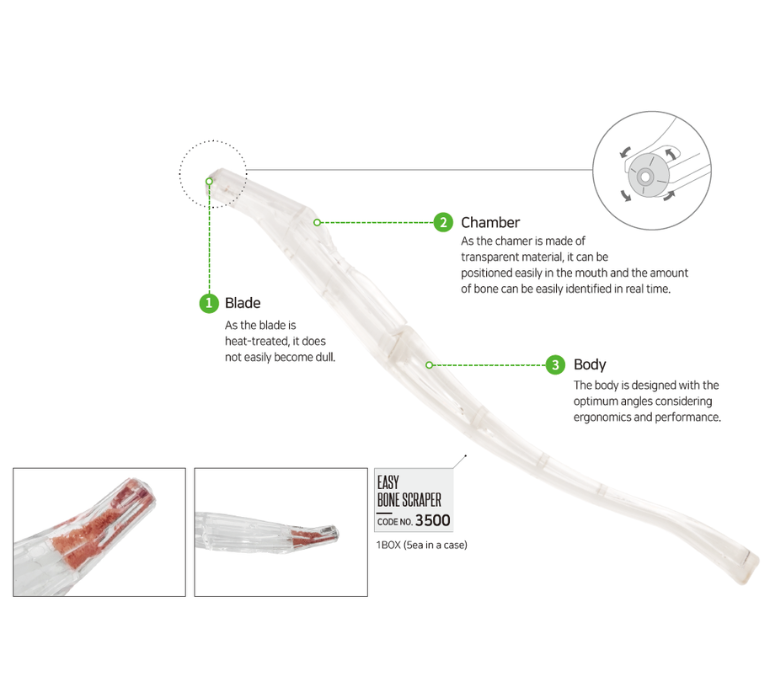 2 Chamber

As the chamer is made of transparent material, it can be positioned easily in the mouth and the amount of bone can be easily identified in real time.

1 Blade

As the blade is heat-treated, it does not easily become dull.

3 Body

The body is designed with the optimum angles considering ergonomics and performance.

EASY BONE SCRAPER

CODE NO. 3500

1BOX (5ea in a case)